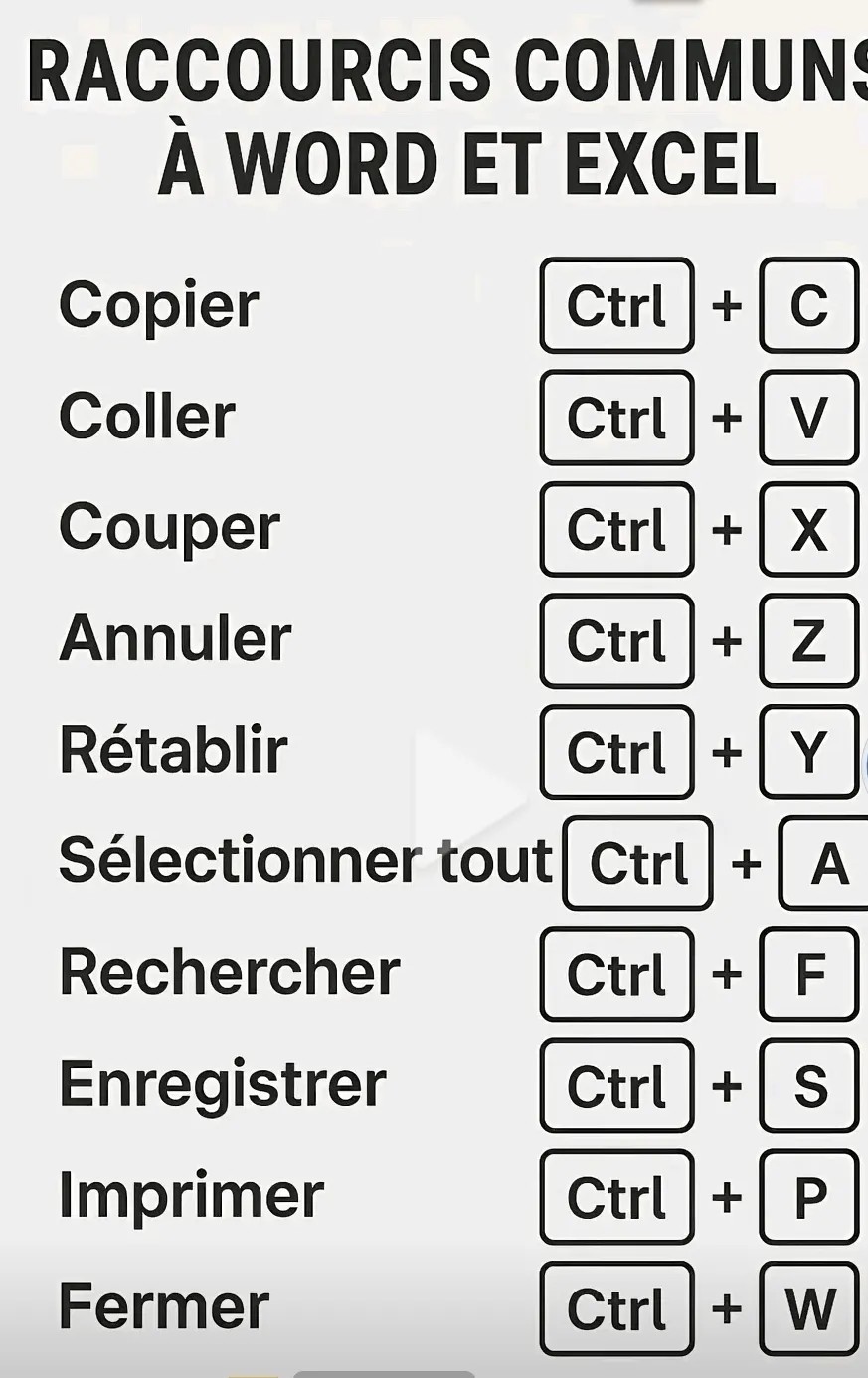 RACCOURCIS COMMUNS
À WORD ET EXCEL

Copier Ctrl + C
Coller Ctrl + V
Couper Ctrl + X
Annuler Ctrl + Z
Rétablir Ctrl + Y
Sélectionner tout Ctrl + A
Rechercher Ctrl + F
Enregistrer Ctrl + S
Imprimer Ctrl + P
Fermer Ctrl + W